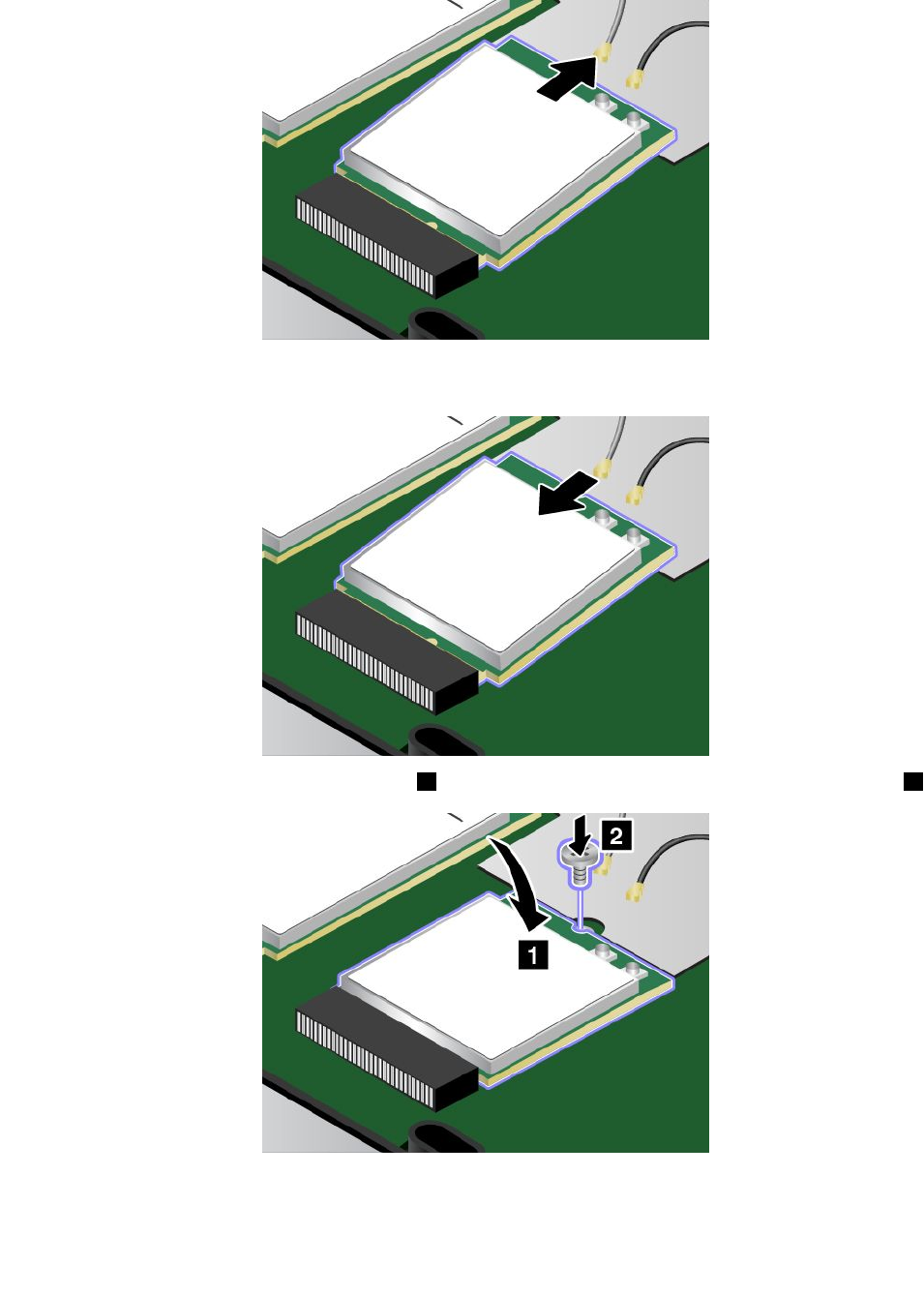 2

1